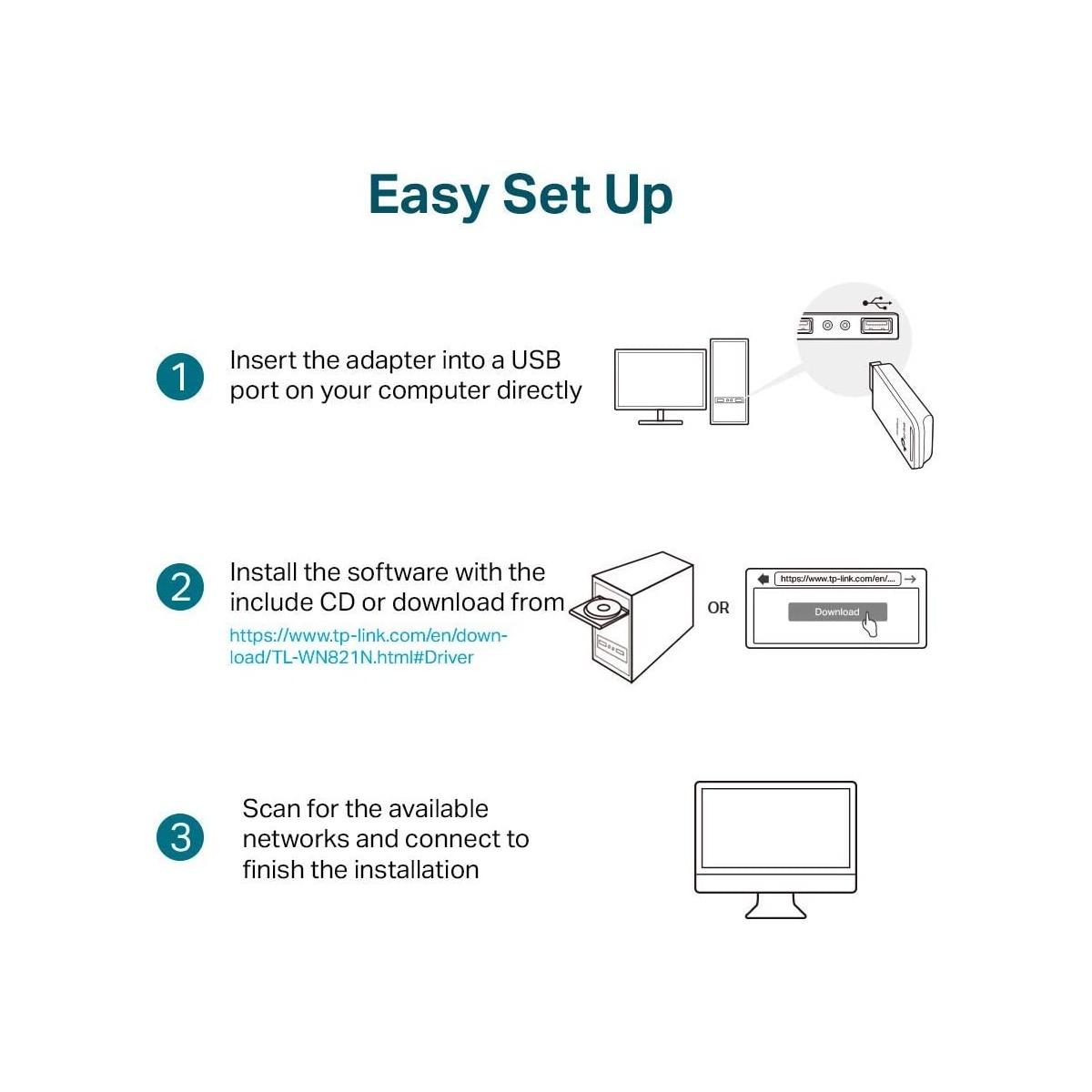 Easy Set Up

1
Insert the adapter into a USB port on your computer directly

2
Install the software with the include CD or download from
https://www.tp-link.com/en/download/TL-WN821N.html#Driver

OR

https://www.tp-link.com/en/....

Download

3
Scan for the available networks and connect to finish the installation